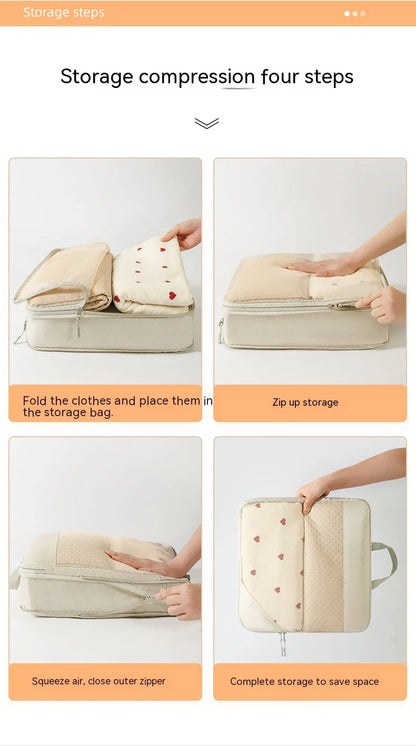 Storage steps

Storage compression four steps

Fold the clothes and place them in the storage bag.

Zip up storage

Squeeze air, close outer zipper

Complete storage to save space